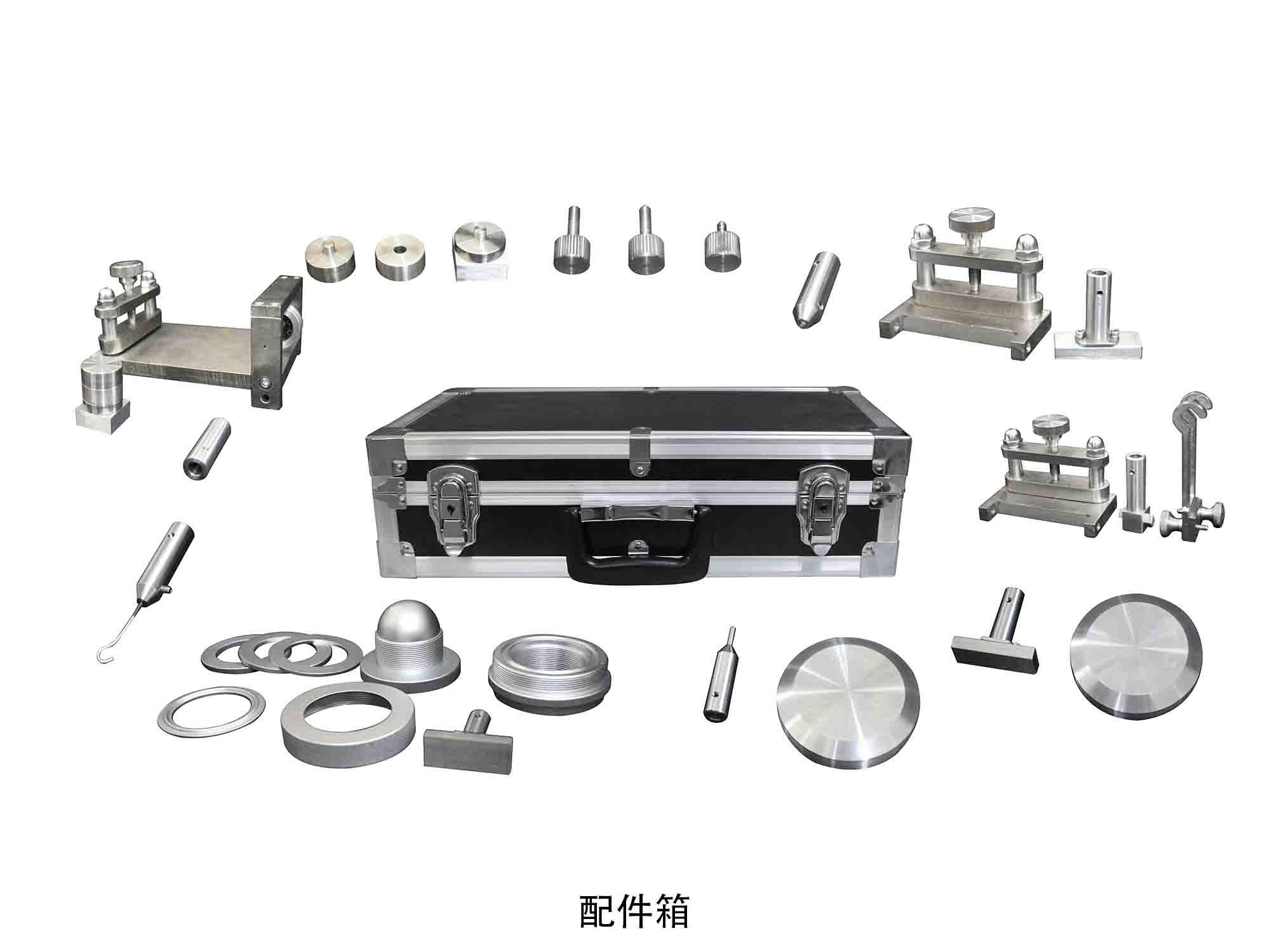 配件箱